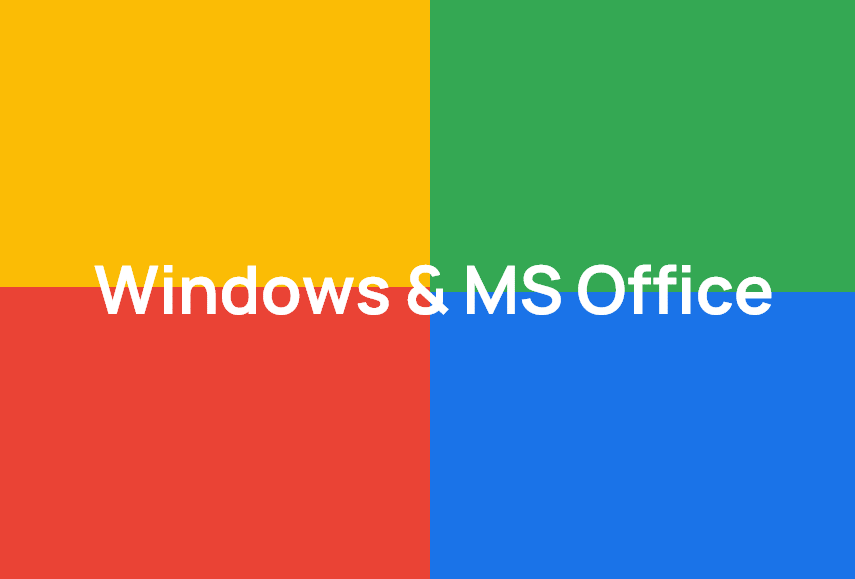 Windows & MS Office